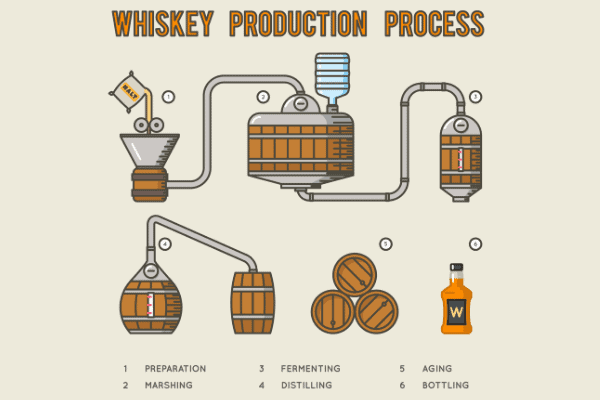 WHISKEY PRODUCTION PROCESS

MALT

1

2

3

4

5

6

W

1 PREPARATION
2 MARSHING
3 FERMENTING
4 DISTILLING
5 AGING
6 BOTTLING